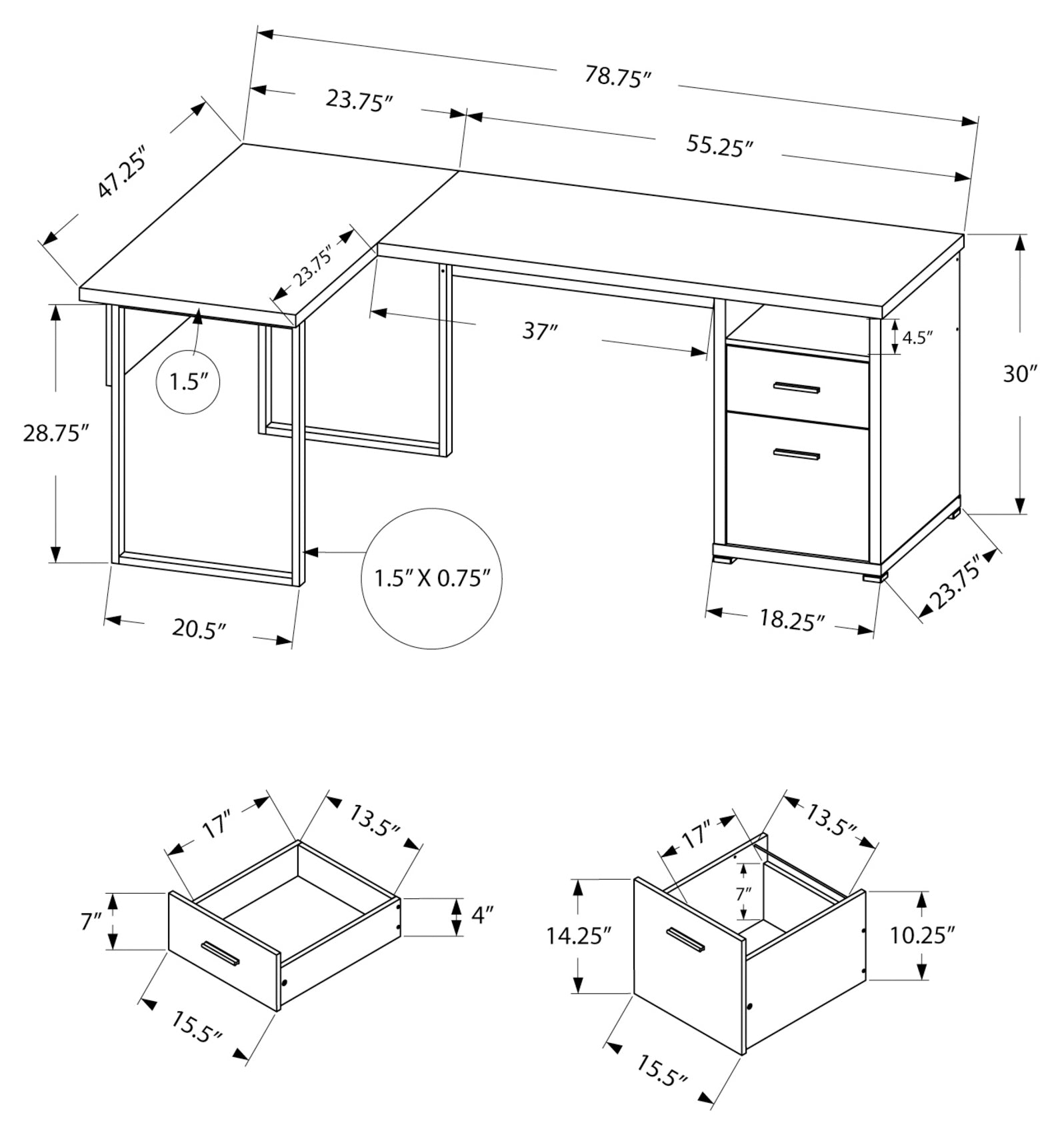 78.75″

23.75″

55.25″

47.25″

23.75″

37″

4.5″

30″

1.5″

28.75″

1.5″ X 0.75″

20.5″

18.25″

23.75″

17″

13.5″

7″

4″

15.5″

17″

13.5″

7″

14.25″

10.25″

15.5″