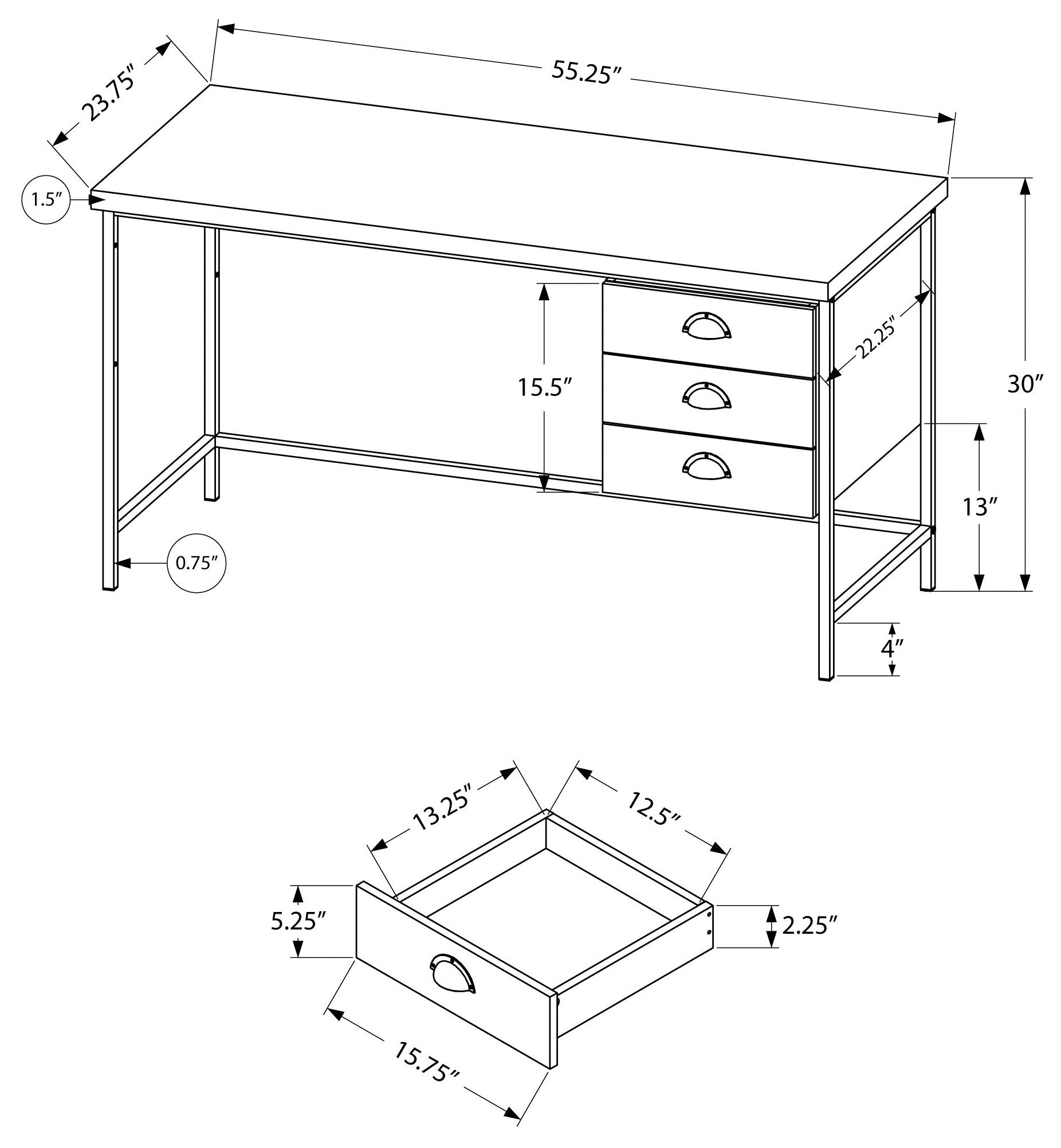 23.75″
55.25″
1.5″
15.5″
22.25″
30″
13″
0.75″
4″
13.25″
12.5″
5.25″
2.25″
15.75″