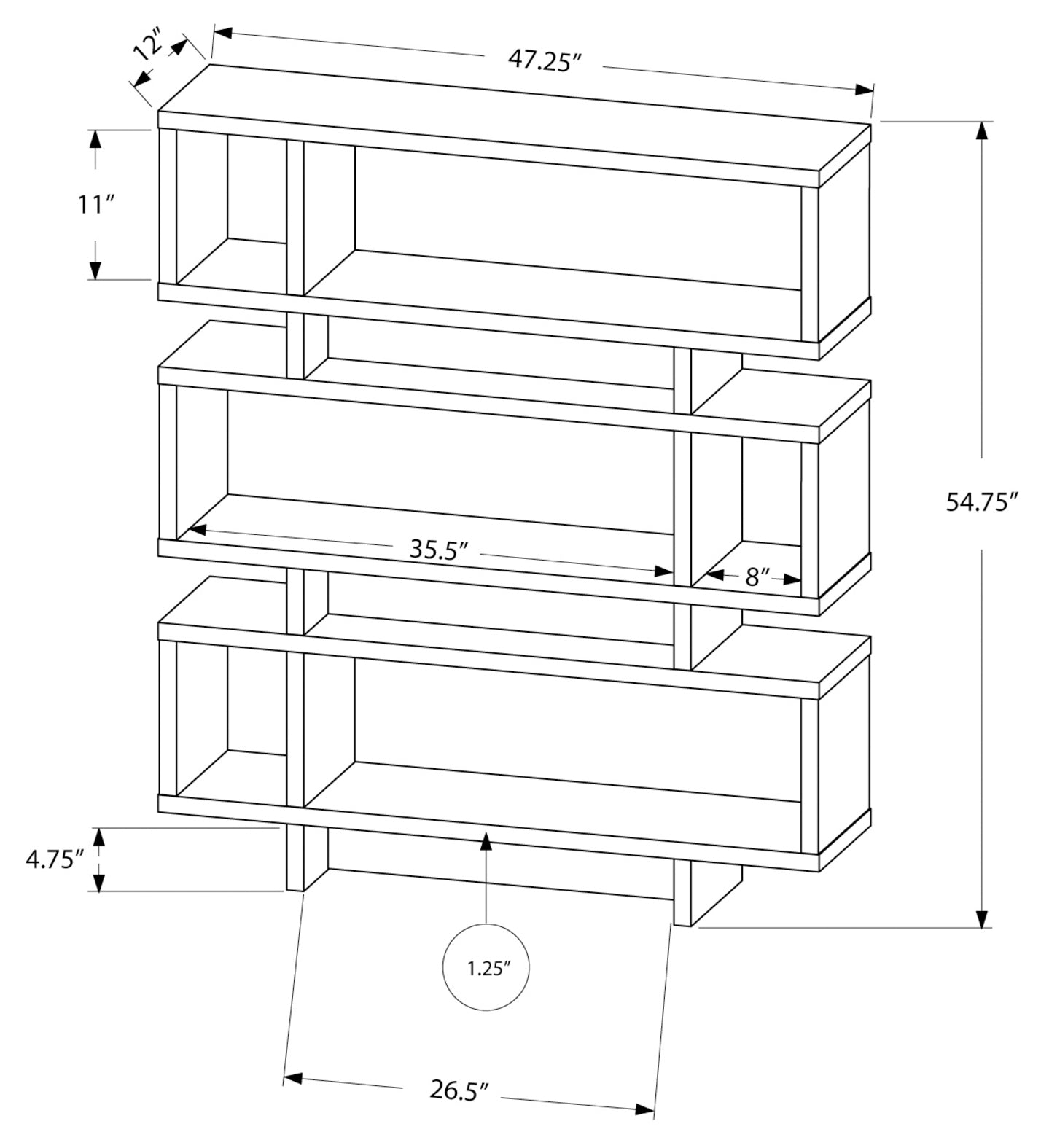 12″
47.25″
11″
54.75″
35.5″
8″
4.75″
1.25″
26.5″