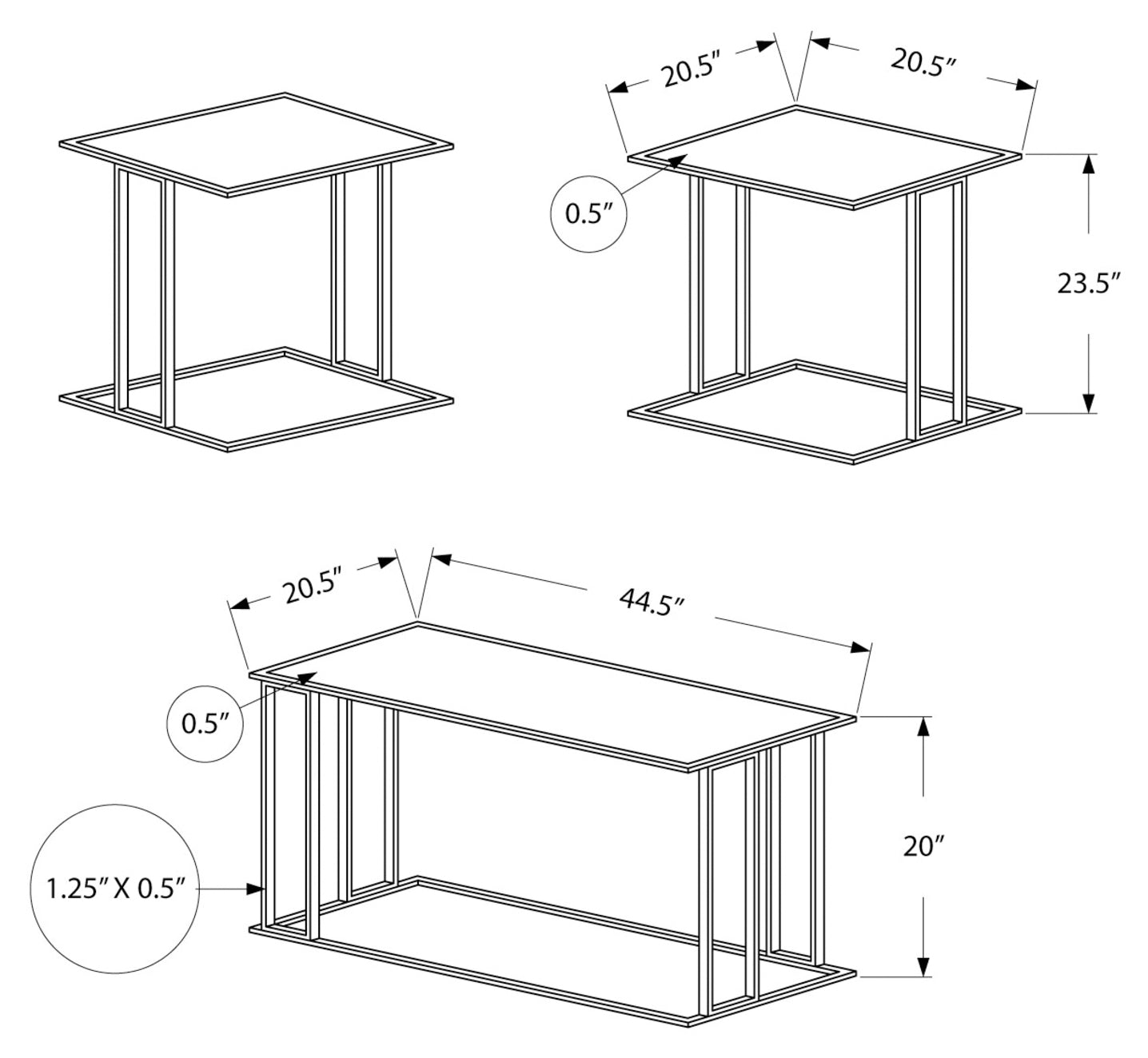 20.5″

20.5″

0.5″

23.5″

20.5″

44.5″

0.5″

20″

1.25″ X 0.5″